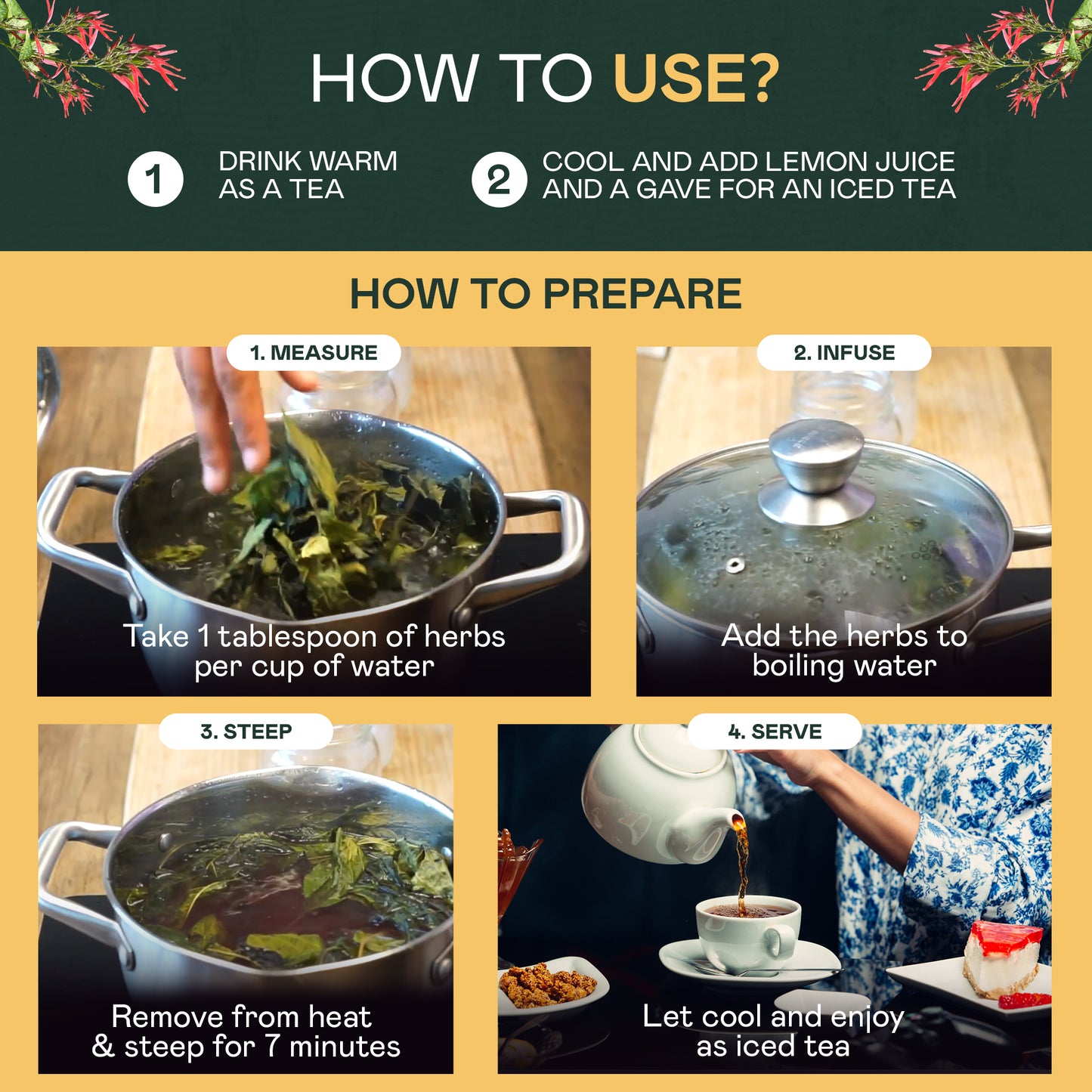 HOW TO USE?

1 DRINK WARM AS A TEA

2 COOL AND ADD LEMON JUICE AND A GAVE FOR AN ICED TEA

HOW TO PREPARE

1. MEASURE

Take 1 tablespoon of herbs per cup of water

2. INFUSE

Add the herbs to boiling water

3. STEEP

Remove from heat & steep for 7 minutes

4. SERVE

Let cool and enjoy as iced tea